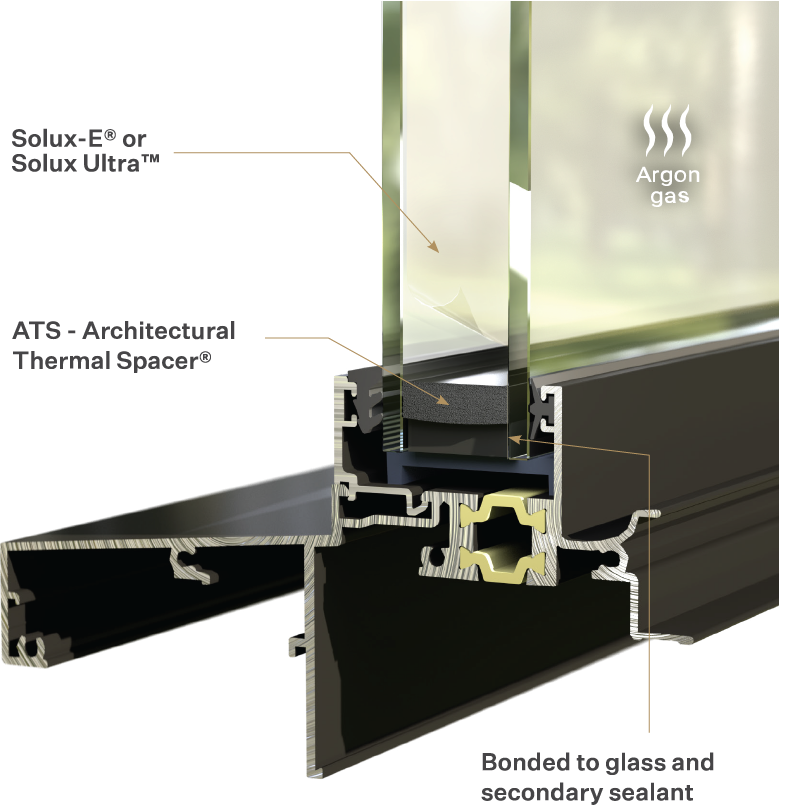 Solux-E® or Solux Ultra™

Argon gas

ATS - Architectural Thermal Spacer®

Bonded to glass and secondary sealant